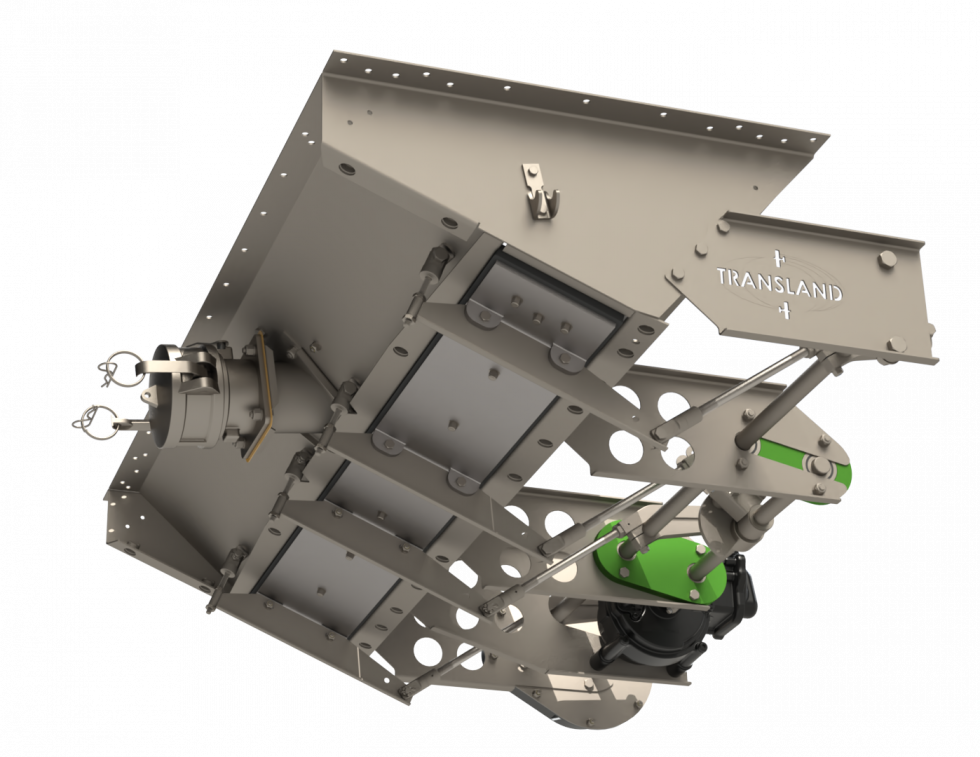 TRANSLAND