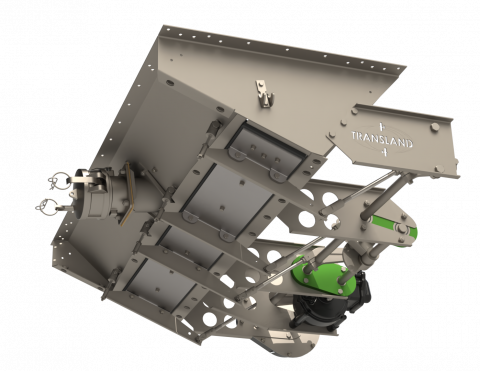 TRANSLAND